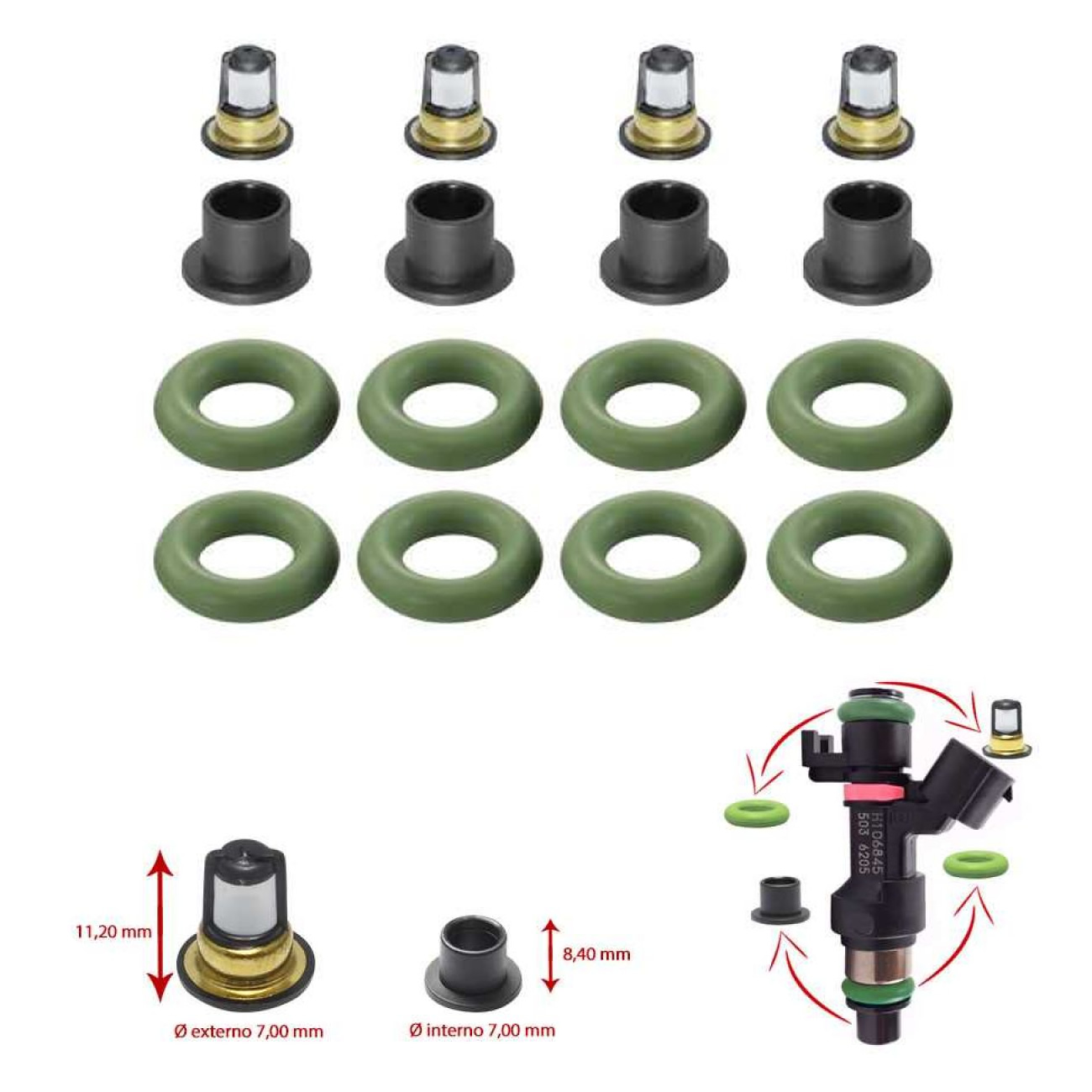 11,20 mm

Ø externo 7,00 mm

8,40 mm

Ø interno 7,00 mm

H106845
503 6205